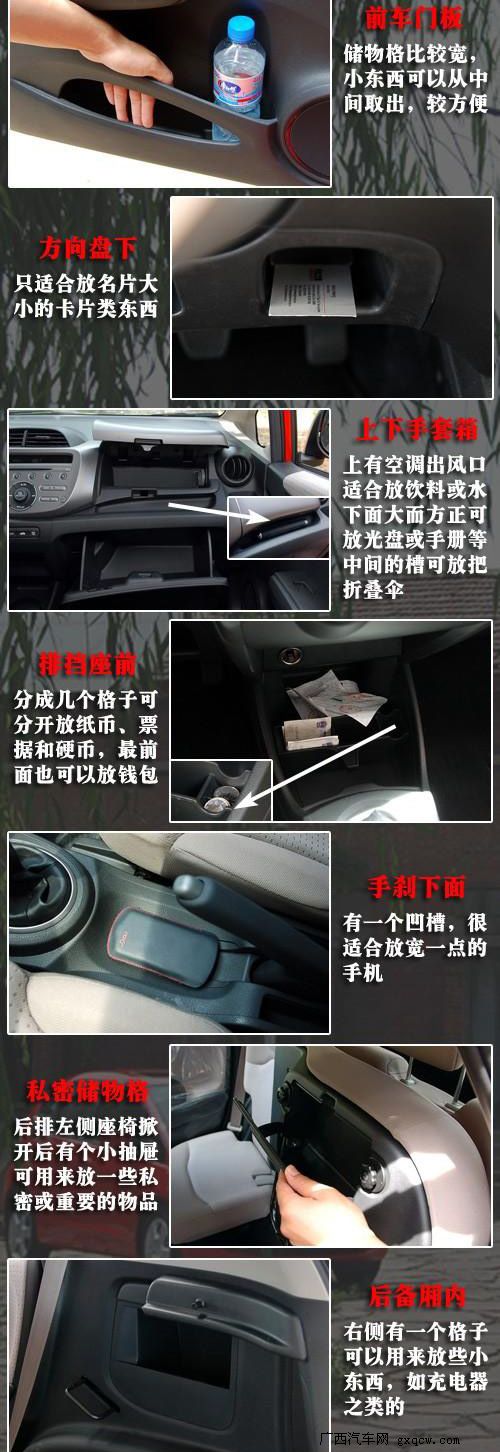 前车门板

储物格比较宽，小东西可以从中间取出，较方便

方向盘下

只适合放名片大小的卡片类东西

上下手套箱

上有空调出风口适合放饮料或水下面大而方正可放光盘或手册等中间的槽可放把折叠伞

排挡座前

分成几个格子可分开放纸币、票据和硬币，最前面也可以放钱包

手刹下面

有一个凹槽，很适合放宽一点的手机

私密储物格

后排左侧座椅掀开后有个小抽屉可用来放一些私密或重要的物品

后备厢内

右侧有一个格子可以用来放些小东西，如充电器之类的

广西汽车网 gxqcw.com